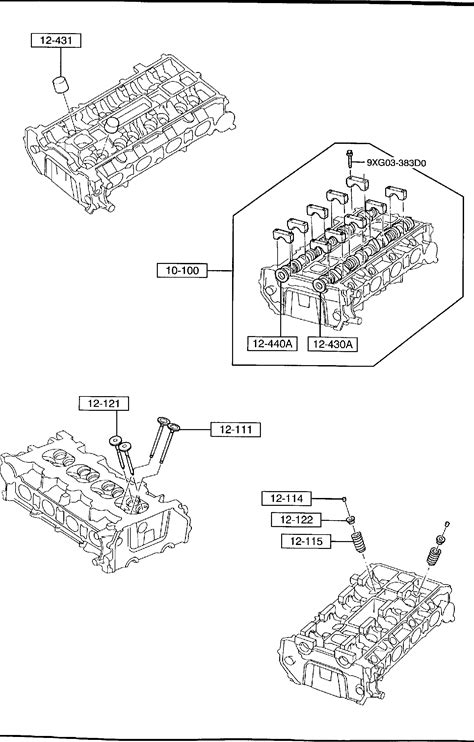 12-431

9XG03-383D0

10-100

12-440A

12-430A

12-121

12-111

12-114

12-122

12-115