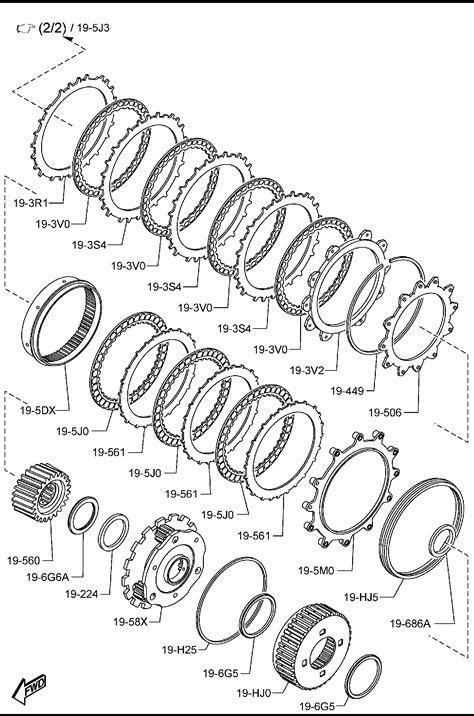 (2/2) / 19-5J3

19-3R1
19-3V0
19-3S4
19-3V0
19-3S4
19-3V0
19-3S4
19-3V0
19-3V2
19-449
19-506
19-5DX
19-5J0
19-561
19-5J0
19-561
19-5J0
19-561
19-560
19-6G6A
19-224
19-58X
19-5M0
19-HJ5
19-686A
19-H25
19-6G5
19-HJ0
19-6G5
FWD