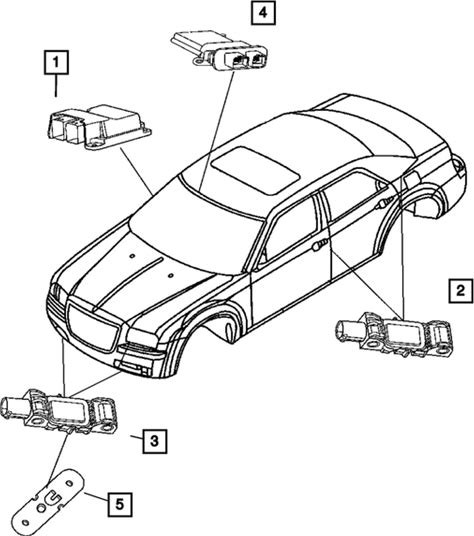 4

1

2

3

5