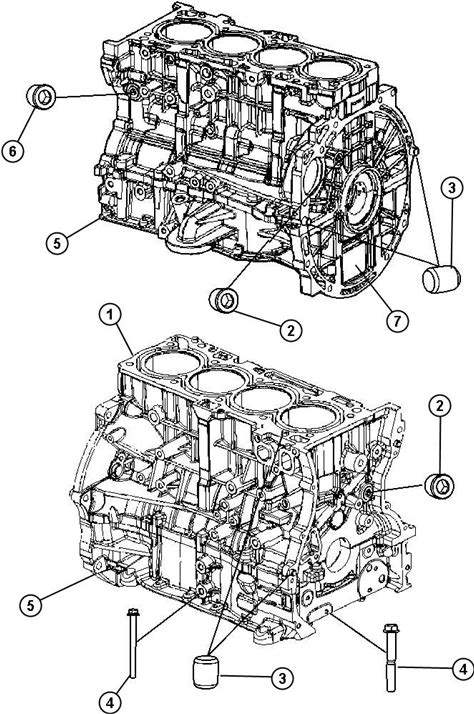 6
3
5
2
7
1
2
5
4
3
4