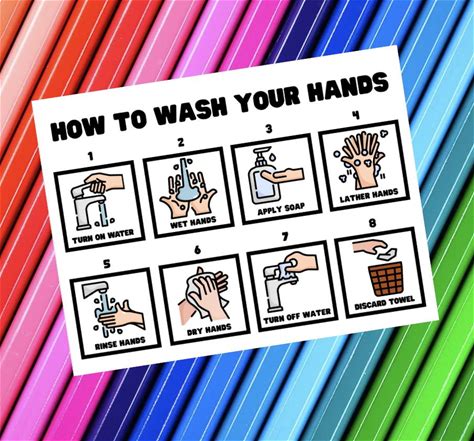 HOW TO WASH YOUR HANDS

1
TURN ON WATER

2
WET HANDS

3
APPLY SOAP

4
LATHER HANDS

5
RINSE HANDS

6
DRY HANDS

7
TURN OFF WATER

8
DISCARD TOWEL