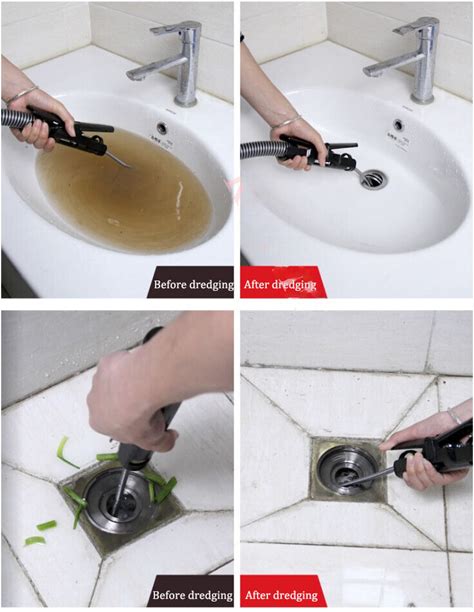 Before dredging

After dredging

Before dredging

After dredging