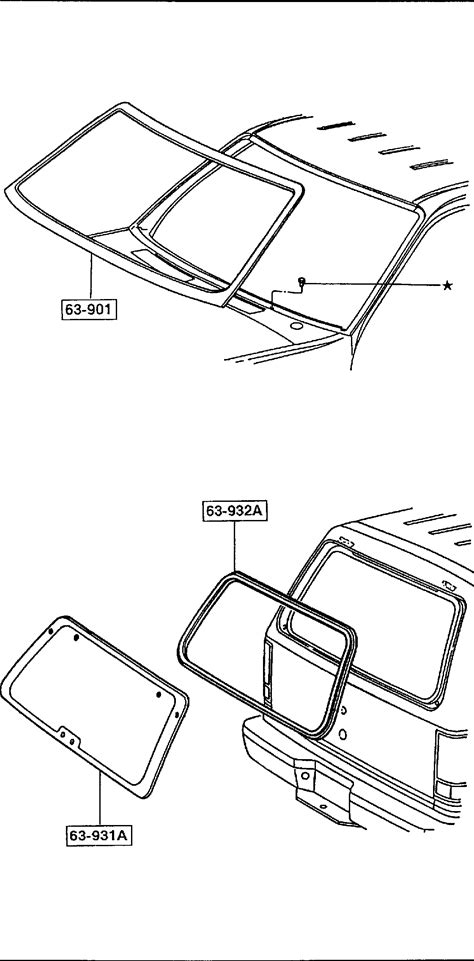 63-901

★

63-932A

63-931A