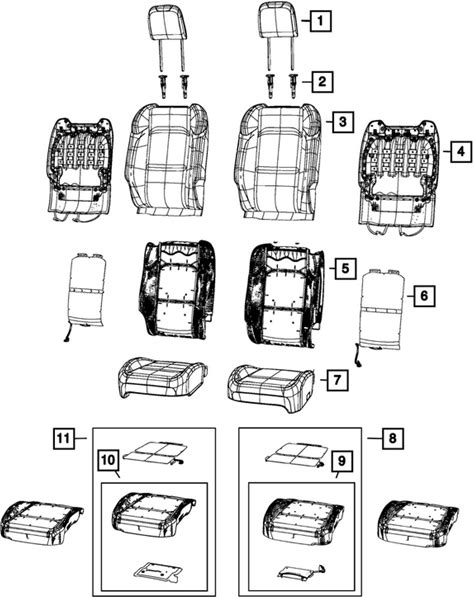 1
2
3
4
5
6
7
11
8
10
9