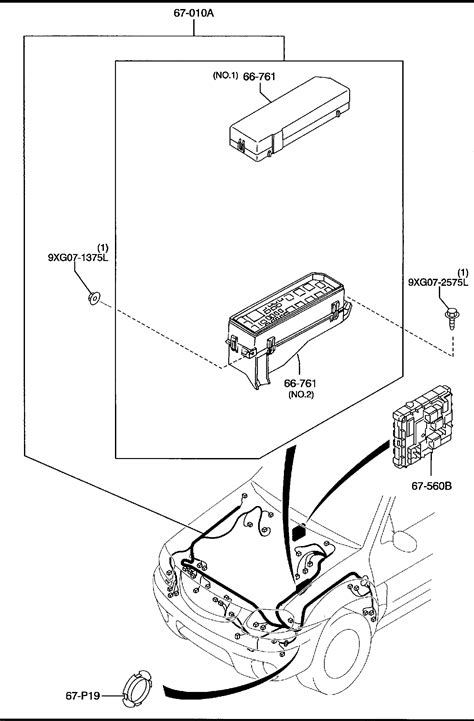 67-010A

(NO.1) 66-761

(1)
9XG07-1375L

(1)
9XG07-2575L

66-761
(NO.2)

67-560B

67-P19