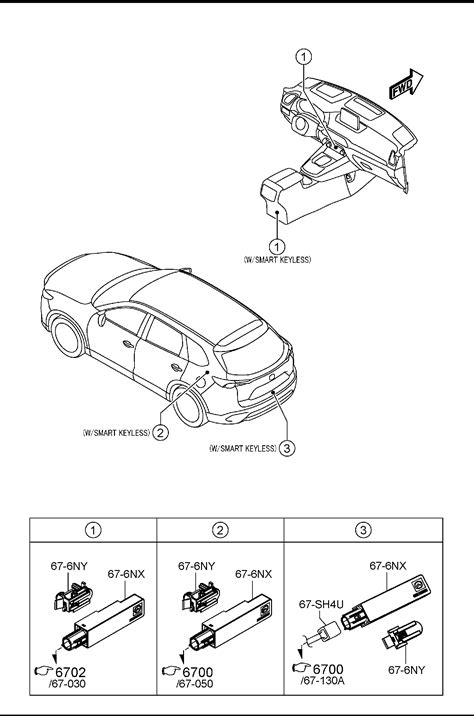 1

FWD

1
(W/SMART KEYLESS)

(W/SMART KEYLESS) 2

(W/SMART KEYLESS) 3

| 1 | 2 | 3 |
|---|---|---|
| 67-6NY 67-6NX 6702 /67-030 | 67-6NY 67-6NX 6700 /67-050 | 67-6NX 67-SH4U 6700 /67-130A 67-6NY |