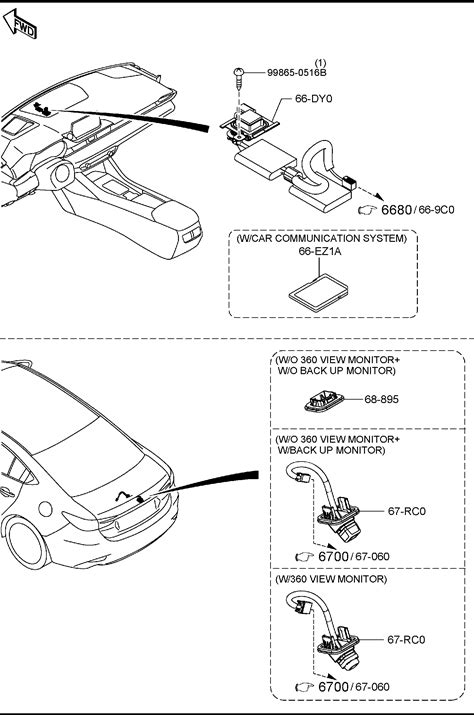 FWD

(1)
99865-0516B

66-DY0

6680 / 66-9C0

(W/CAR COMMUNICATION SYSTEM)
66-EZ1A

(W/O 360 VIEW MONITOR+ W/O BACK UP MONITOR)

68-895

(W/O 360 VIEW MONITOR+ W/BACK UP MONITOR)

67-RC0

6700 / 67-060

(W/360 VIEW MONITOR)

67-RC0

6700 / 67-060