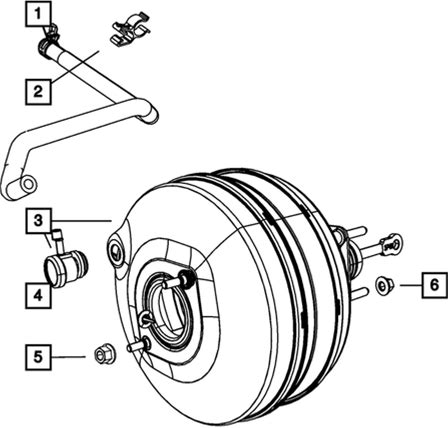 1
2
3
4
5
6