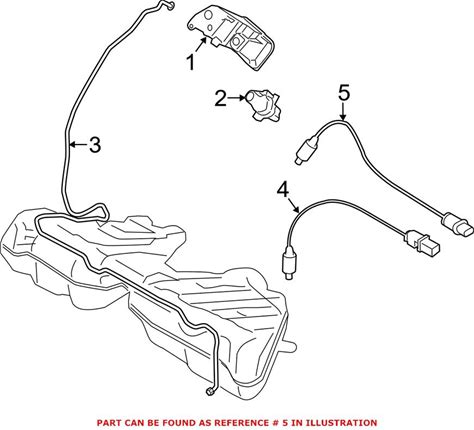 1
2
5
3
4
PART CAN BE FOUND AS REFERENCE # 5 IN ILLUSTRATION