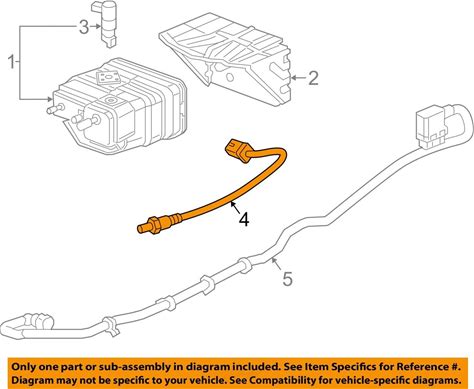 3
1
2
4
5

Only one part or sub-assembly in diagram included. See Item Specifics for Reference #. Diagram may not be specific to your vehicle. See Compatibility for vehicle-specific diagrams.