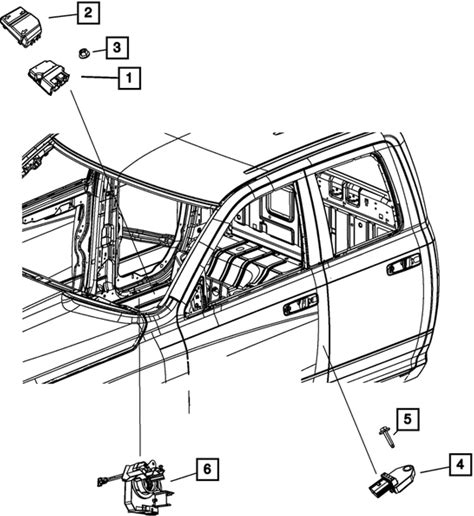 2
3
1
5
6
4