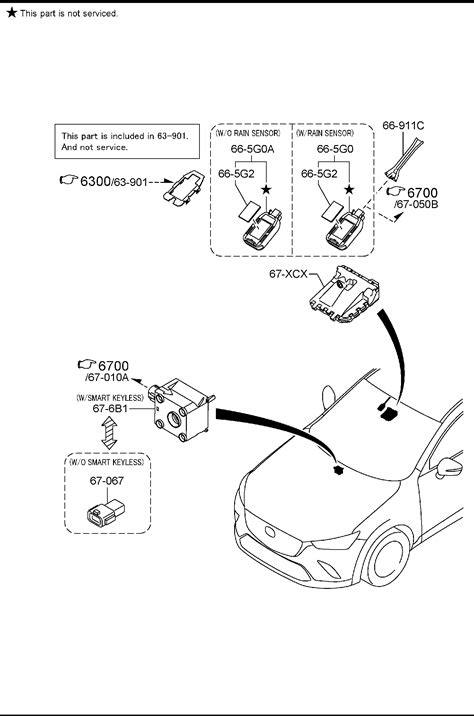 ★ This part is not serviced.

This part is included in 63-901. And not service.

6300/63-901

(W/O RAIN SENSOR)
66-5G0A
66-5G2
★

(W/RAIN SENSOR)
66-5G0
66-5G2
★

66-911C

6700
/67-050B

67-XCX

6700
/67-010A

(W/SMART KEYLESS)
67-6B1

(W/O SMART KEYLESS)
67-067