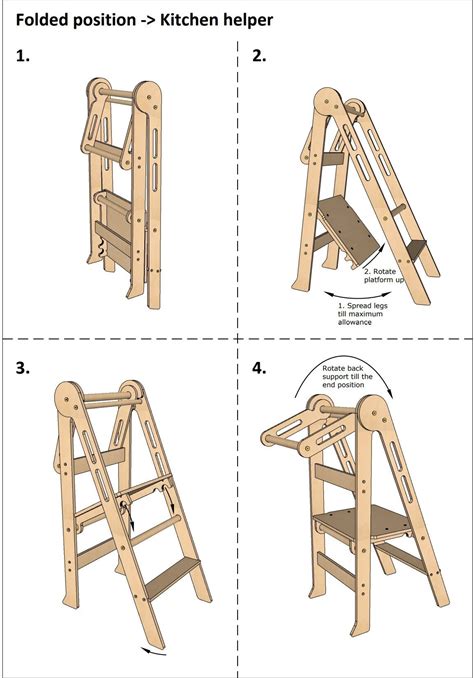 Folded position -> Kitchen helper

1.

2.

2. Rotate platform up

1. Spread legs till maximum allowance

3.

4.

Rotate back support till the end position