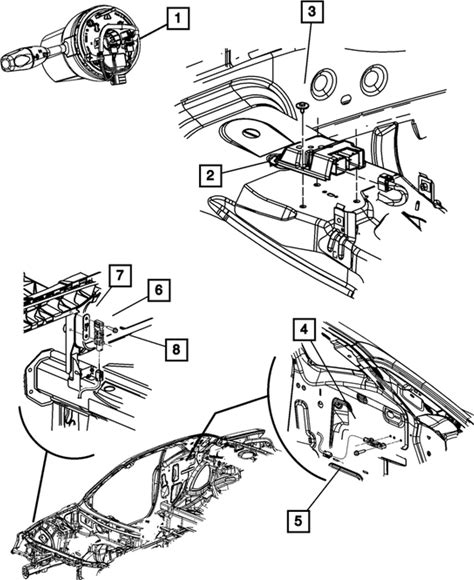 1
3
2
7
6
8
4
5