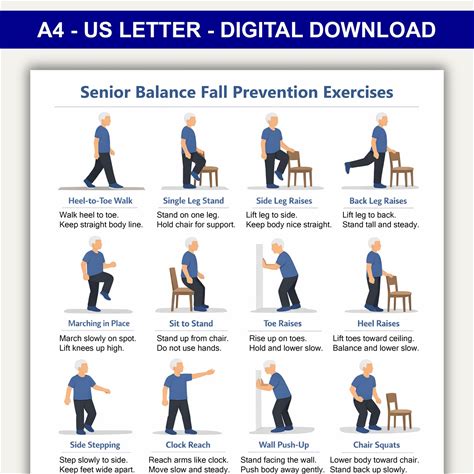 A4 - US LETTER - DIGITAL DOWNLOAD

Senior Balance Fall Prevention Exercises

Heel-to-Toe Walk
Walk heel to toe.
Keep straight body line.

Single Leg Stand
Stand on one leg.
Hold chair for support.

Side Leg Raises
Lift leg to side.
Keep body nice straight.

Back Leg Raises
Lift leg to back.
Stand tall and steady.

Marching in Place
March slowly on spot.
Lift knees up high.

Sit to Stand
Stand up from chair.
Do not use hands.

Toe Raises
Rise up on toes.
Hold and lower slow.

Heel Raises
Lift toes toward ceiling.
Balance and lower slow.

Side Stepping
Step slowly to side.
Keep feet wide apart.

Clock Reach
Reach arms like clock.
Move slow and steady.

Wall Push-Up
Stand facing the wall.
Push body away gently.

Chair Squats
Lower body toward chair.
Stand back up slowly.