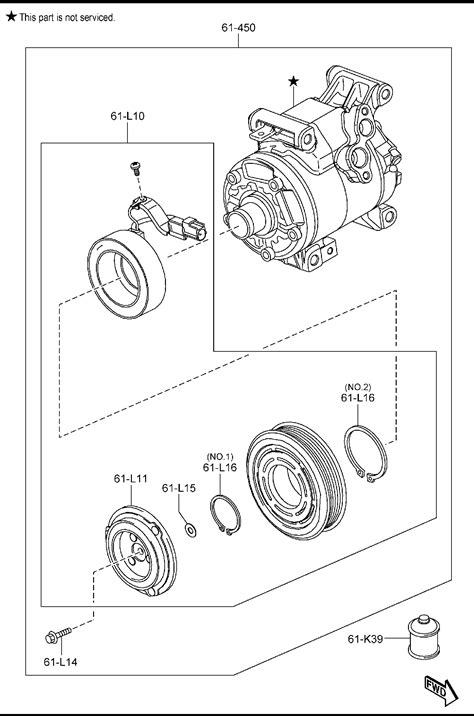 ★ This part is not serviced.

61-450

★

61-L10

(NO.2)
61-L16

(NO.1)
61-L16

61-L11

61-L15

61-L14

61-K39

FWD