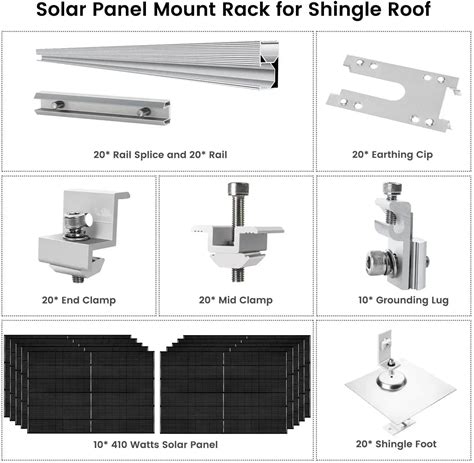 Solar Panel Mount Rack for Shingle Roof

20* Rail Splice and 20* Rail

20* Earthing Cip

20* End Clamp

20* Mid Clamp

10* Grounding Lug

10* 410 Watts Solar Panel

20* Shingle Foot