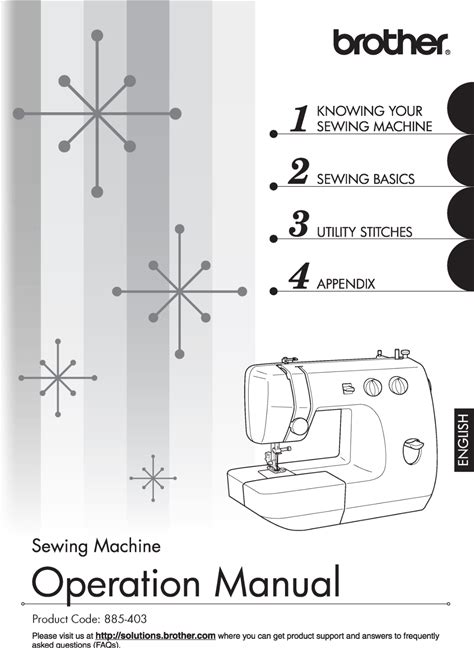 brother®

1 KNOWING YOUR SEWING MACHINE

2 SEWING BASICS

3 UTILITY STITCHES

4 APPENDIX

ENGLISH

Sewing Machine

Operation Manual

Product Code: 885-403

Please visit us at http://solutions.brother.com where you can get product support and answers to frequently asked questions (FAQs).