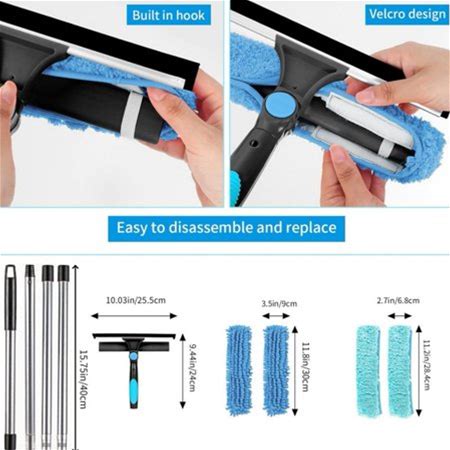 Built in hook

Velcro design

Easy to disassemble and replace

15.75in/40cm

10.03in/25.5cm

9.44in/24cm

3.5in/9cm

11.8in/30cm

2.7in/6.8cm

11.2in/28.4cm