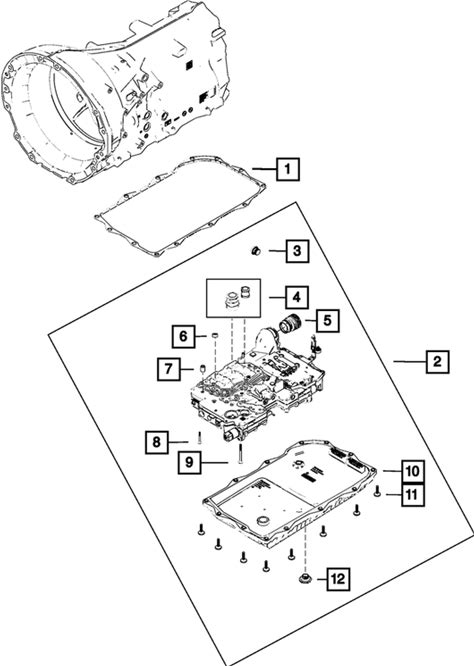 1
3
4
5
6
2
7
8
9
10
11
12