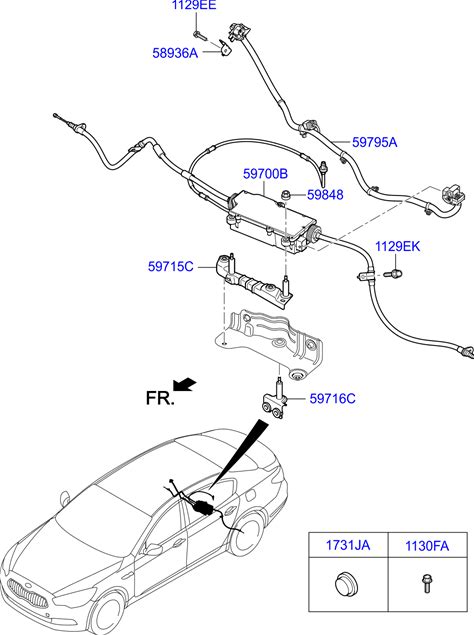 1129EE
58936A
59795A
59700B
59848
1129EK
59715C
FR.
59716C

| 1731JA | 1130FA |
|---|---|
| | |