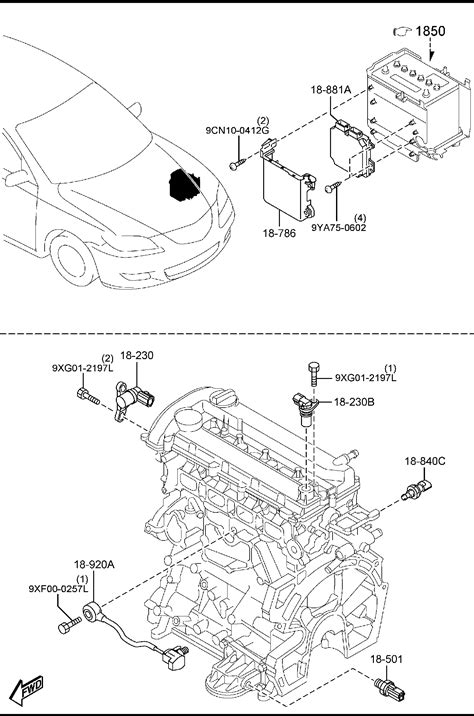 1850

18-881A

(2)
9CN10-0412G

18-786

(4)
9YA75-0602

(2)
9XG01-2197L

18-230

(1)
9XG01-2197L

18-230B

18-840C

18-920A

(1)
9XF00-0257L

18-501

FWD