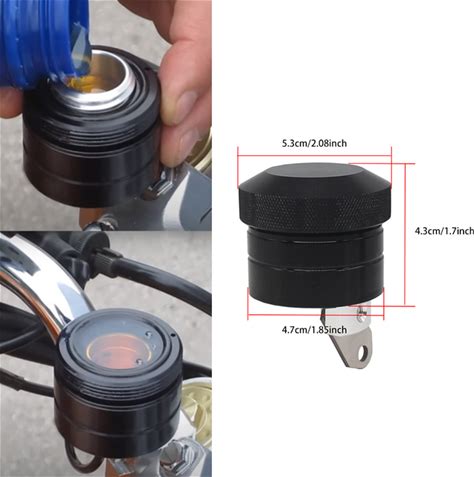 5.3cm/2.08inch

4.3cm/1.7inch

4.7cm/1.85inch