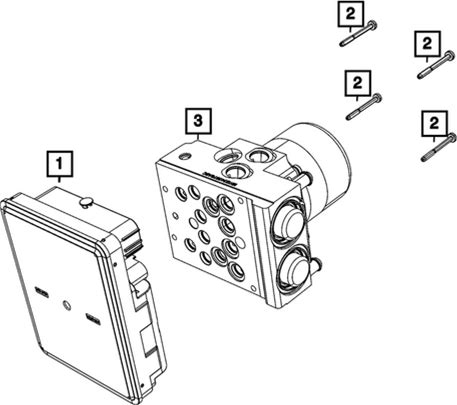 2
2
2
2
3
1