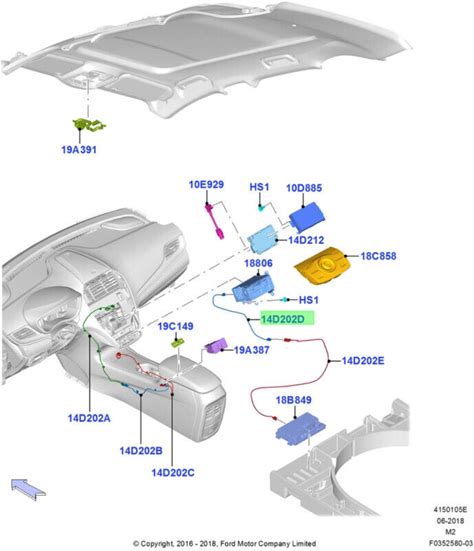 19A391

10E929

HS1

10D885

14D212

18C858

18806

HS1

14D202D

19C149

19A387

14D202E

18B849

14D202A

14D202B

14D202C

4150105E
06-2018
M2
F0352580-03

© Copyright, 2016 - 2018, Ford Motor Company Limited