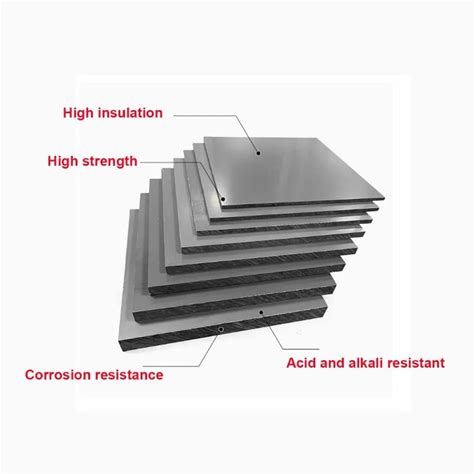 High insulation

High strength

Acid and alkali resistant

Corrosion resistance