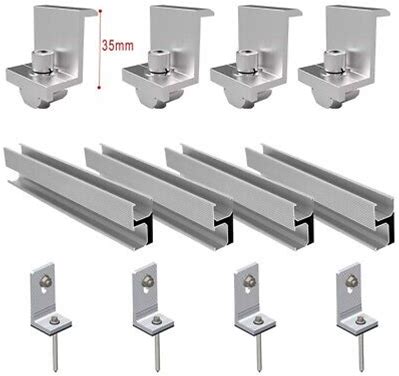 35mm