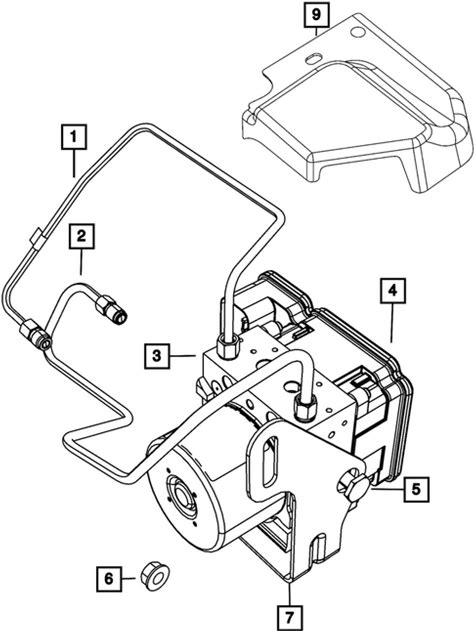 9
1
2
4
3
5
6
7