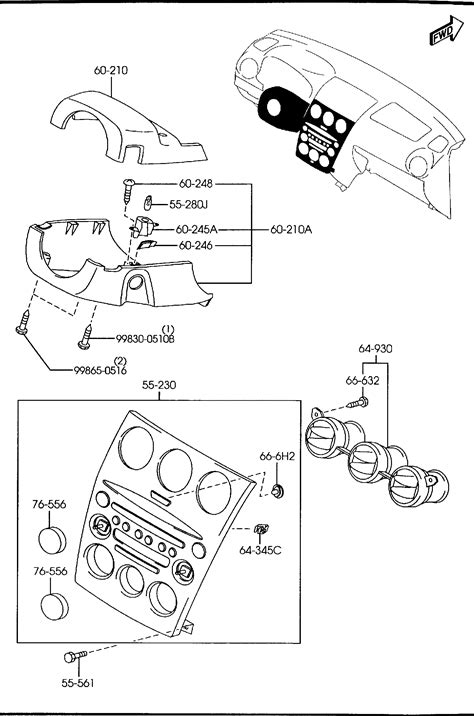 FWD

60-210

60-248

55-280J

60-245A

60-210A

60-246

(1)
99830-0510B

(2)
99865-0516

64-930

66-632

55-230

66-6H2

76-556

64-345C

76-556

55-561