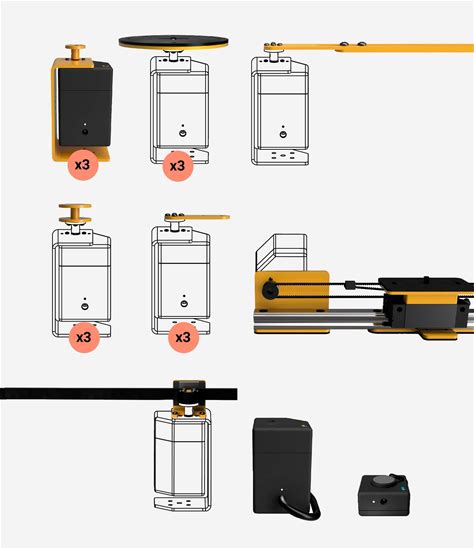 x3

x3

x3

x3