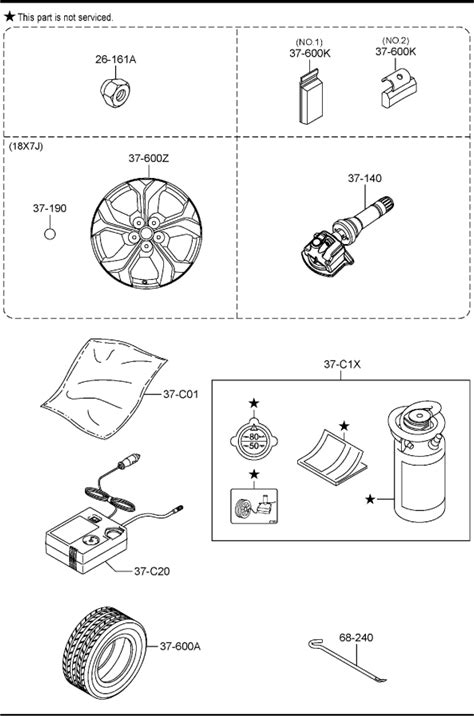 ★ This part is not serviced.

26-161A

(NO.1)
37-600K

(NO.2)
37-600K

(18X7J)

37-600Z

37-190

37-140

37-C01

37-C1X

★

80

50

★

★

★

37-C20

37-600A

68-240