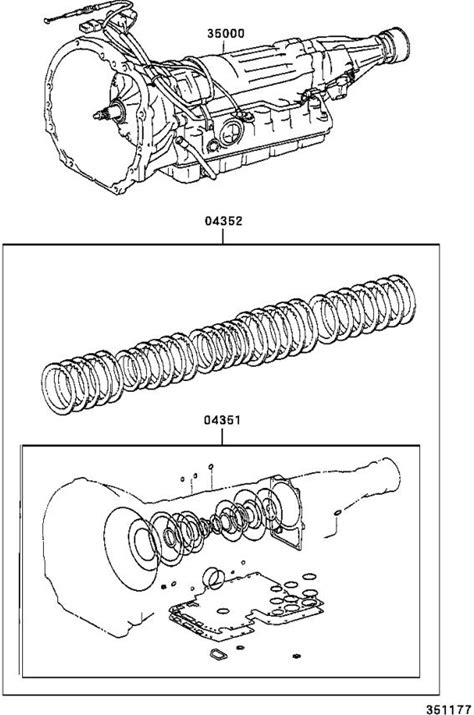 35000

04352

04351

351177