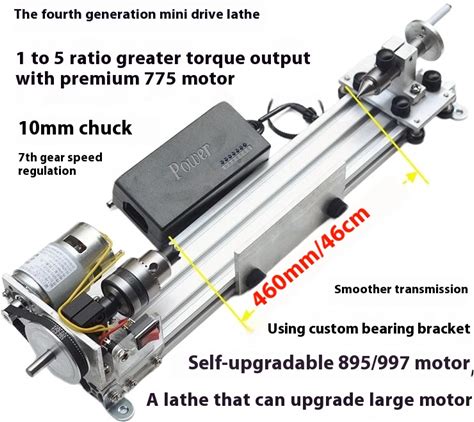 The fourth generation mini drive lathe

1 to 5 ratio greater torque output with premium 775 motor

10mm chuck

7th gear speed regulation

Power

460mm/46cm

Smoother transmission

Using custom bearing bracket

Self-upgradable 895/997 motor,

A lathe that can upgrade large motor