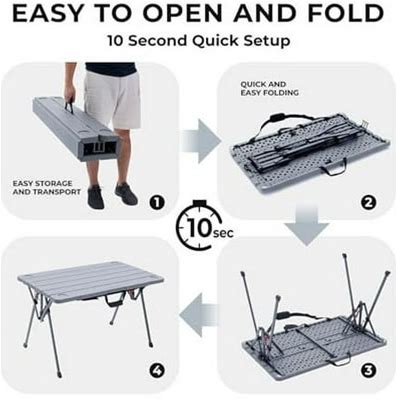 EASY TO OPEN AND FOLD
10 Second Quick Setup

EASY STORAGE AND TRANSPORT
1

QUICK AND EASY FOLDING
2

10sec

3

4