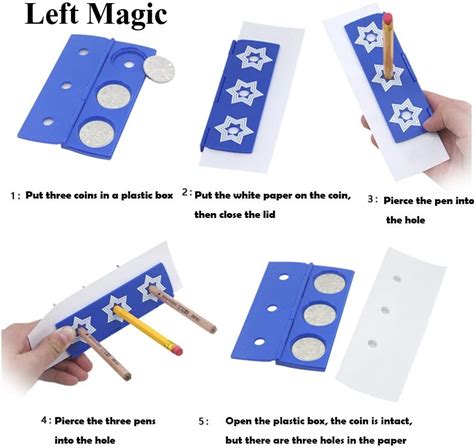 Left Magic

1: Put three coins in a plastic box

2: Put the white paper on the coin, then close the lid

3: Pierce the pen into the hole

4: Pierce the three pens into the hole

5: Open the plastic box, the coin is intact, but there are three holes in the paper