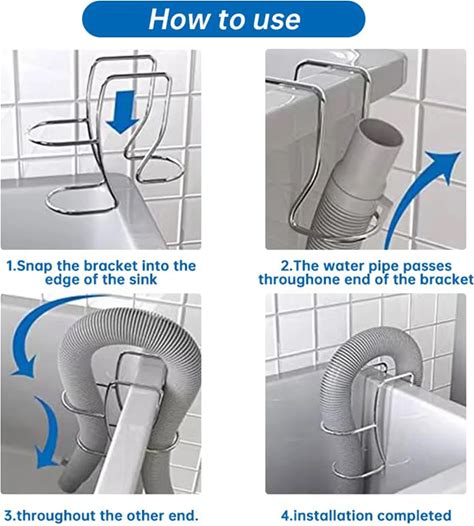 How to use

1.Snap the bracket into the edge of the sink

2.The water pipe passes throughone end of the bracket

3.throughout the other end.

4.installation completed