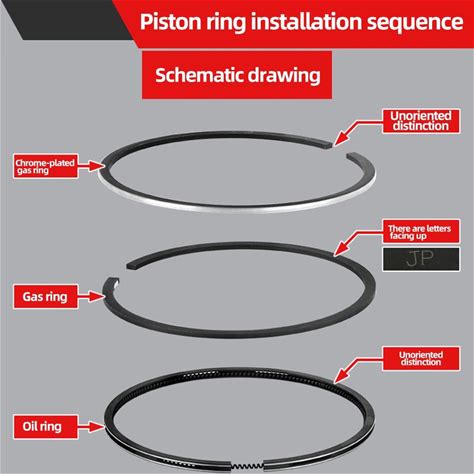 Piston ring installation sequence

Schematic drawing

Unoriented distinction

Chrome-plated gas ring

There are letters facing up

JP

Gas ring

Unoriented distinction

Oil ring