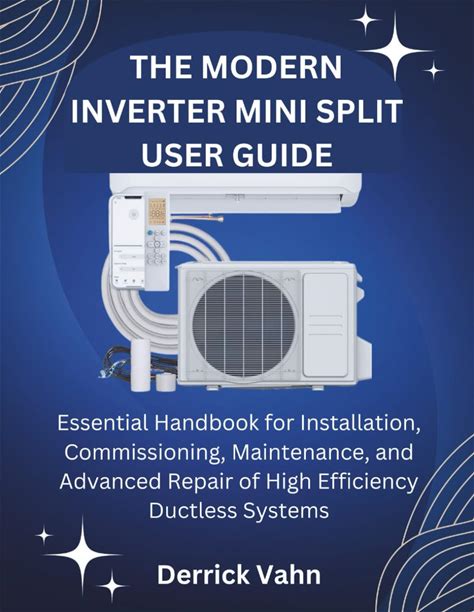 THE MODERN INVERTER MINI SPLIT USER GUIDE

Essential Handbook for Installation, Commissioning, Maintenance, and Advanced Repair of High Efficiency Ductless Systems

Derrick Vahn