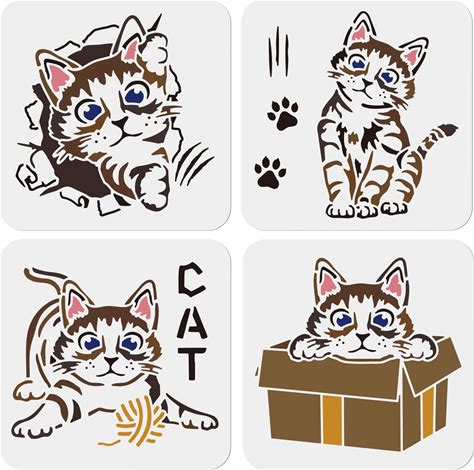 CAT