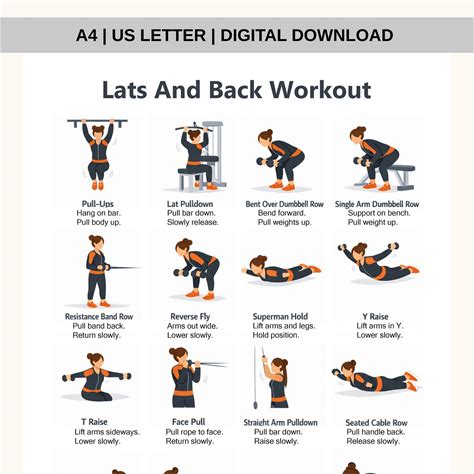 A4 | US LETTER | DIGITAL DOWNLOAD

Lats And Back Workout

Pull-Ups
Hang on bar.
Pull body up.

Lat Pulldown
Pull bar down.
Slowly release.

Bent Over Dumbbell Row
Bend forward.
Pull weights up.

Single Arm Dumbbell Row
Support on bench.
Pull weight up.

Resistance Band Row
Pull band back.
Return slowly.

Reverse Fly
Arms out wide.
Lower slowly.

Superman Hold
Lift arms and legs.
Hold position.

Y Raise
Lift arms in Y.
Lower slowly.

T Raise
Lift arms sideways.
Lower slowly.

Face Pull
Pull rope to face.
Return slowly.

Straight Arm Pulldown
Pull bar down.
Raise slowly.

Seated Cable Row
Pull handle back.
Release slowly.