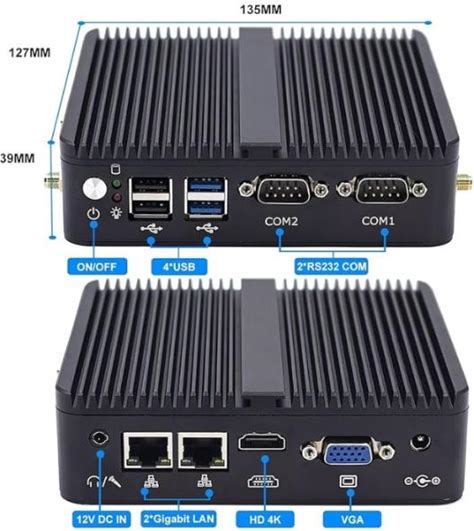 135MM

127MM

39MM

COM2

COM1

ON/OFF

4*USB

2*RS232 COM

12V DC IN

2*Gigabit LAN

HD 4K

VGA