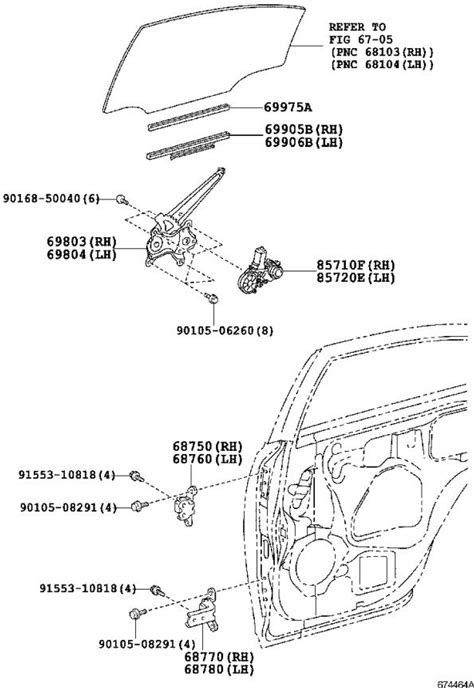 REFER TO
FIG 67-05
(PNC 68103(RH))
(PNC 68104(LH))

69975A

69905B(RH)
69906B(LH)

90168-50040(6)

69803(RH)
69804(LH)

85710F(RH)
85720E(LH)

90105-06260(8)

68750(RH)
68760(LH)

91553-10818(4)

90105-08291(4)

91553-10818(4)

90105-08291(4)

68770(RH)
68780(LH)

674464A