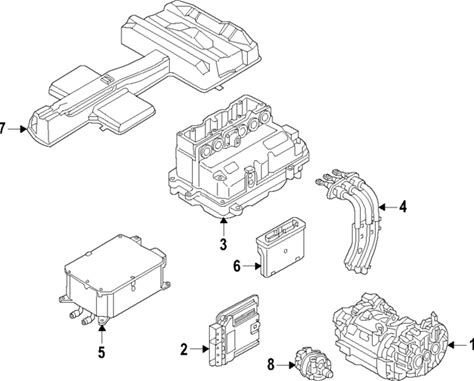 7
3
4
6
5
2
8
1