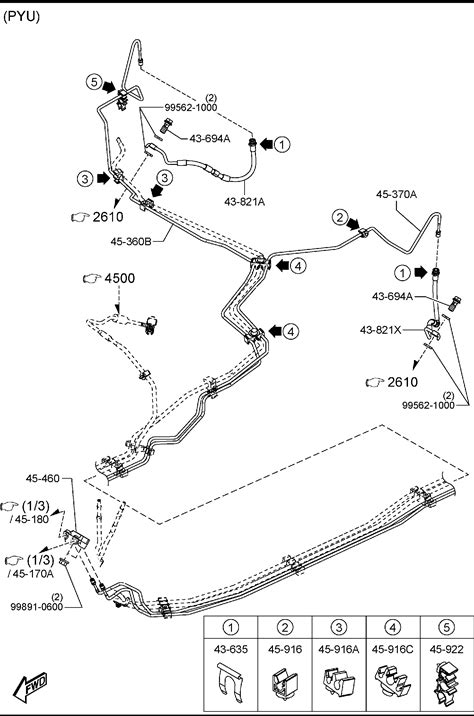 (PYU)

5
(2)
99562-1000
43-694A
1
3
3
43-821A
2610
45-360B
45-370A
2
4
1
4500
43-694A
43-821X
4
2610
(2)
99562-1000
45-460
(1/3)
/ 45-180
(1/3)
/ 45-170A
(2)
99891-0600

| 1 | 2 | 3 | 4 | 5 |
|---|---|---|---|---|
| 43-635 | 45-916 | 45-916A | 45-916C | 45-922 |

FWD