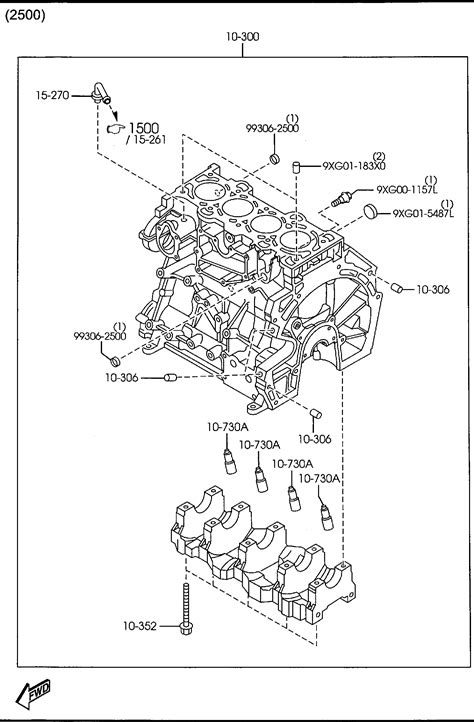 (2500)

10-300

15-270

1500
/ 15-261

(1)
99306-2500

(2)
9XG01-183X0

(1)
9XG00-1157L

(1)
9XG01-5487L

10-306

(1)
99306-2500

10-306

10-306

10-730A

10-730A

10-730A

10-730A

10-352

FWD