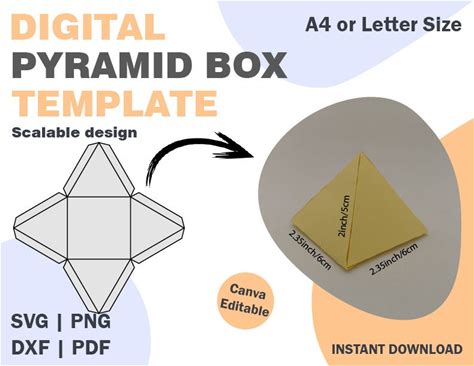 DIGITAL
PYRAMID BOX
TEMPLATE

A4 or Letter Size

Scalable design

2inch/5cm
2.35inch/6cm
2.35inch/6cm

Canva Editable

SVG | PNG
DXF | PDF

INSTANT DOWNLOAD